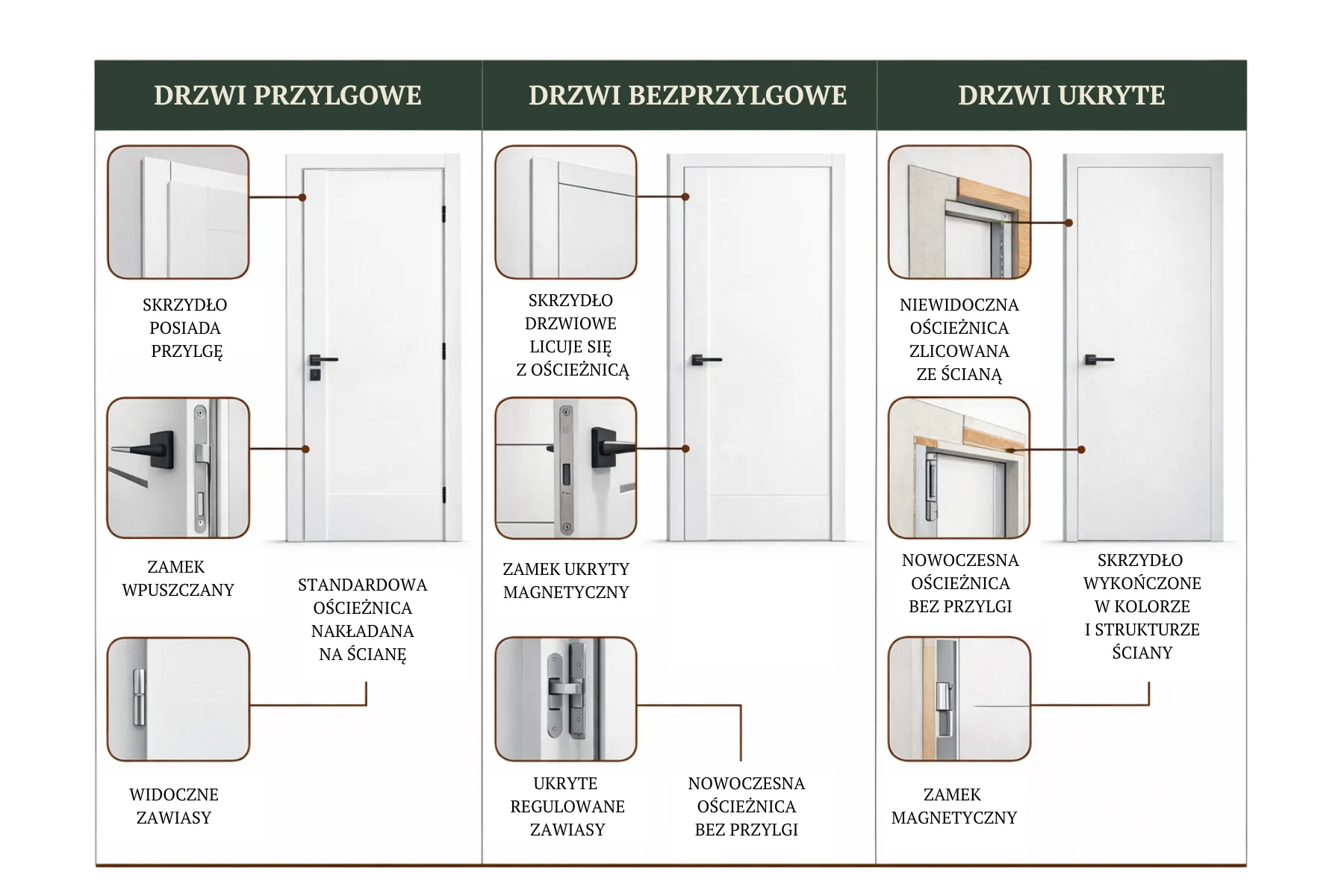 DRZWI PRZYLGOWE

SKRZYDŁO POSIADA PRZYLGĘ

ZAMEK WPUSZCZANY

STANDARDOWA OŚCIEŻNICA NAKŁADANA NA ŚCIANĘ

WIDOCZNE ZAWIASY

DRZWI BEZPRZYLGOWE

SKRZYDŁO DRZWIOWE LICUJE SIĘ Z OŚCIEŻNICĄ

ZAMEK UKRYTY MAGNETYCZNY

UKRYTE REGULOWANE ZAWIASY

NOWOCZESNA OŚCIEŻNICA BEZ PRZYLGI

DRZWI UKRYTE

NIEWIDOCZNA OŚCIEŻNICA ZLICOWANA ZE ŚCIANĄ

NOWOCZESNA OŚCIEŻNICA BEZ PRZYLGI

SKRZYDŁO WYKOŃCZONE W KOLORZE I STRUKTURZE ŚCIANY

ZAMEK MAGNETYCZNY